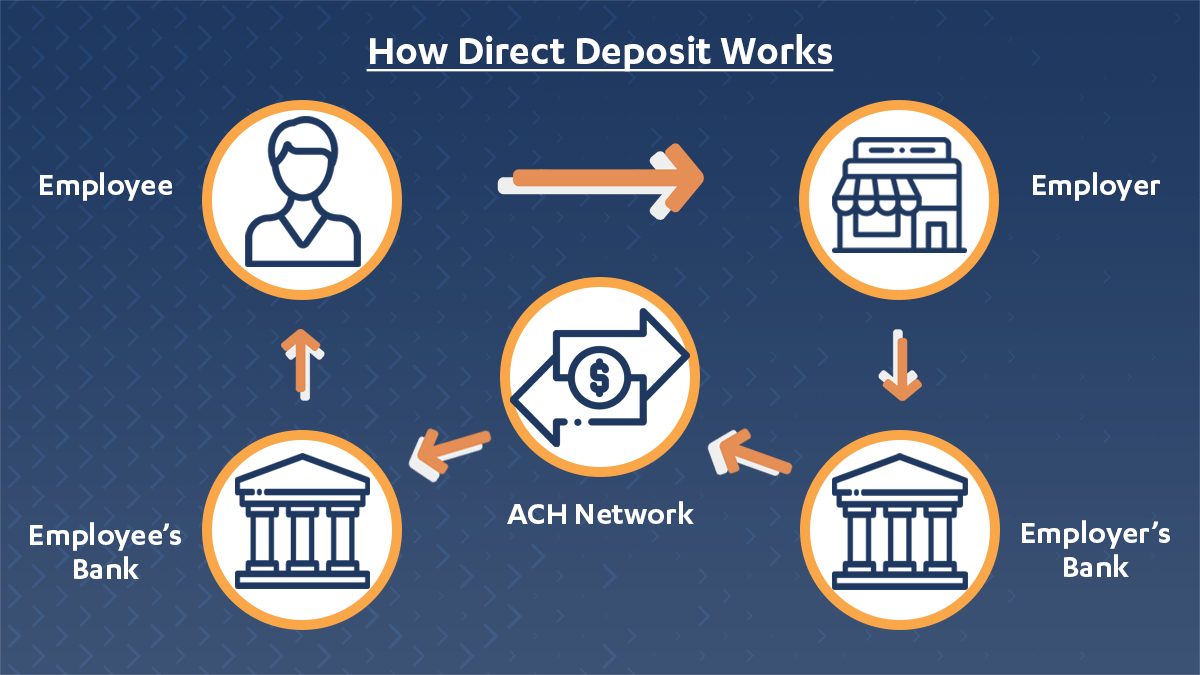 How Direct Deposit Works

Employee

Employer

$

ACH Network

Employee's Bank

Employer's Bank